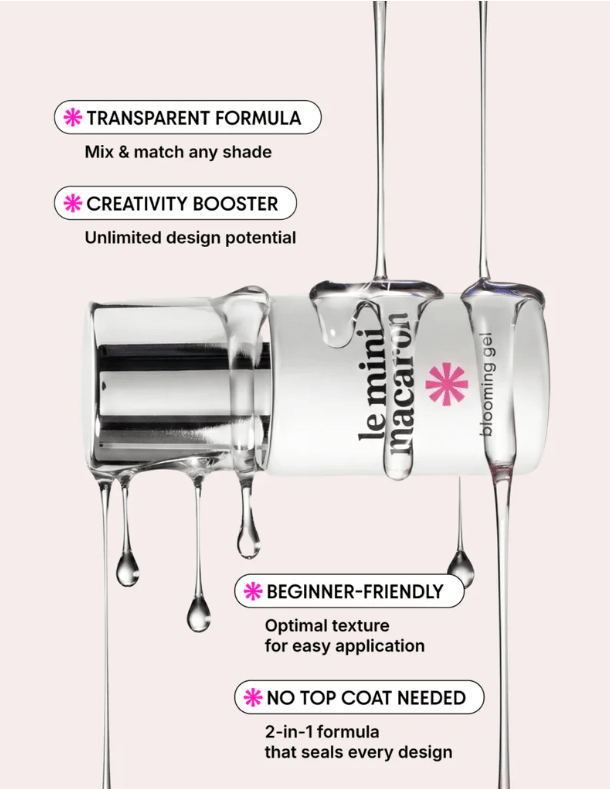 TRANSPARENT FORMULA
Mix & match any shade

CREATIVITY BOOSTER
Unlimited design potential

le mini macaron
blooming gel

BEGINNER-FRIENDLY
Optimal texture for easy application

NO TOP COAT NEEDED
2-in-1 formula that seals every design